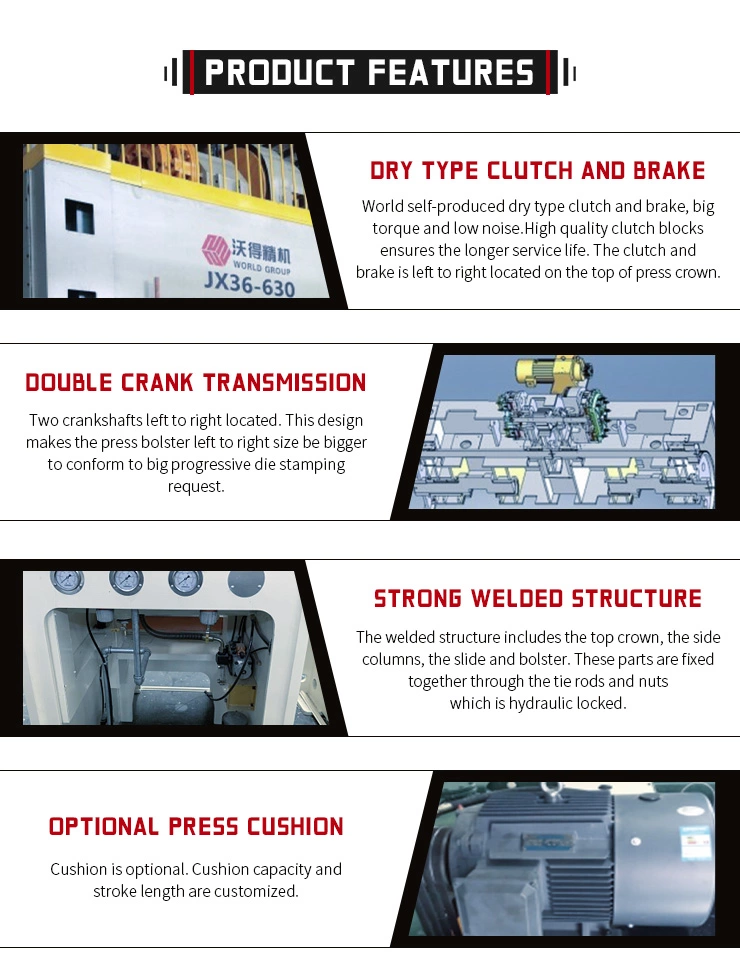 PRODUCT FEATURES

沃得精机
WORLD GROUP
JX36-630

DRY TYPE CLUTCH AND BRAKE

World self-produced dry type clutch and brake, big torque and low noise.High quality clutch blocks ensures the longer service life. The clutch and brake is left to right located on the top of press crown.

DOUBLE CRANK TRANSMISSION

Two crankshafts left to right located. This design makes the press bolster left to right size be bigger to conform to big progressive die stamping request.

STRONG WELDED STRUCTURE

The welded structure includes the top crown, the side columns, the slide and bolster. These parts are fixed together through the tie rods and nuts which is hydraulic locked.

OPTIONAL PRESS CUSHION

Cushion is optional. Cushion capacity and stroke length are customized.